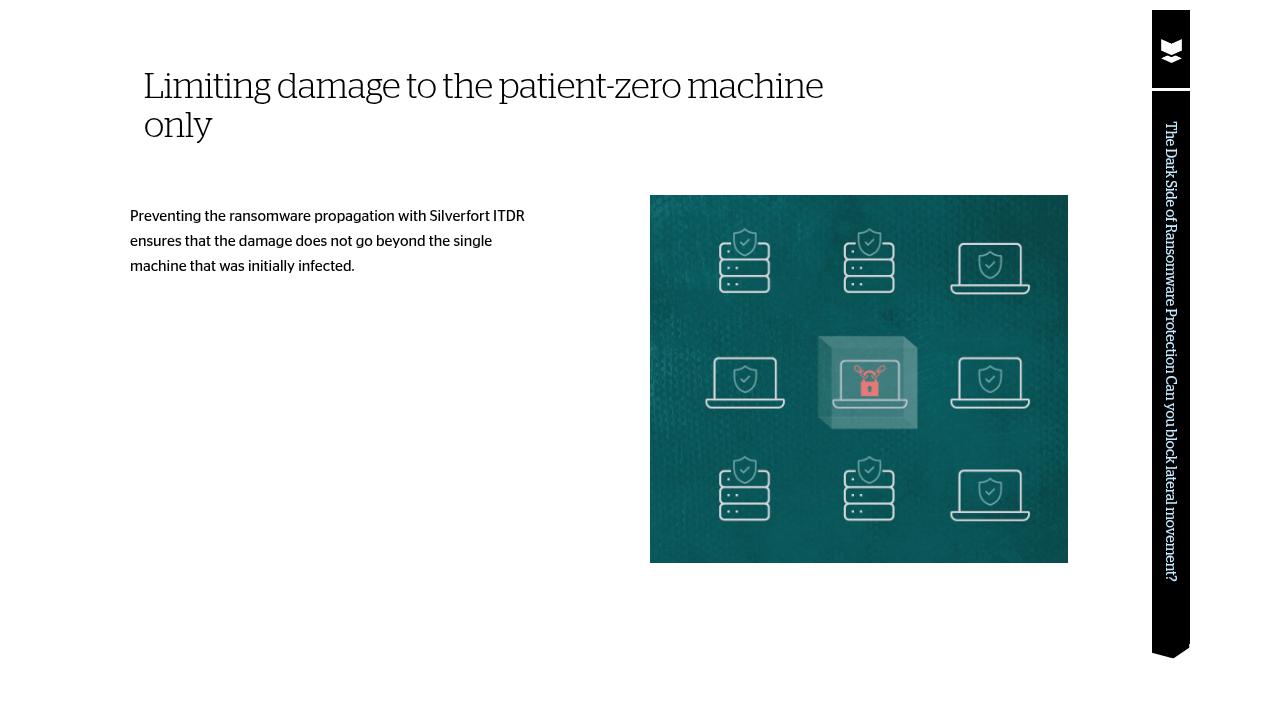 Limiting damage to the patient-zero machine only

Preventing the ransomware propagation with Silverfort ITDR ensures that the damage does not go beyond the single machine that was initially infected.

The Dark Side of Ransomware Protection Can you block lateral movement?