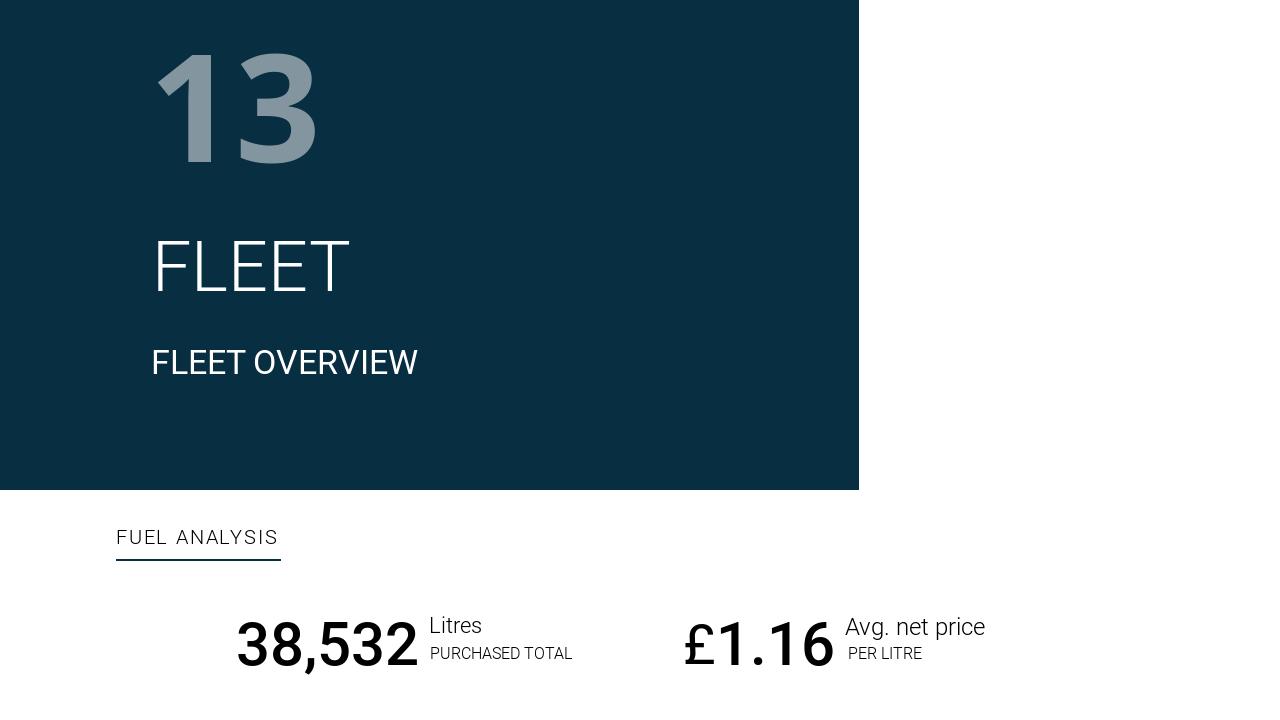 13

FLEET

FLEET OVERVIEW

FUEL ANALYSIS

38,532 Litres PURCHASED TOTAL

£1.16 Avg. net price PER LITRE