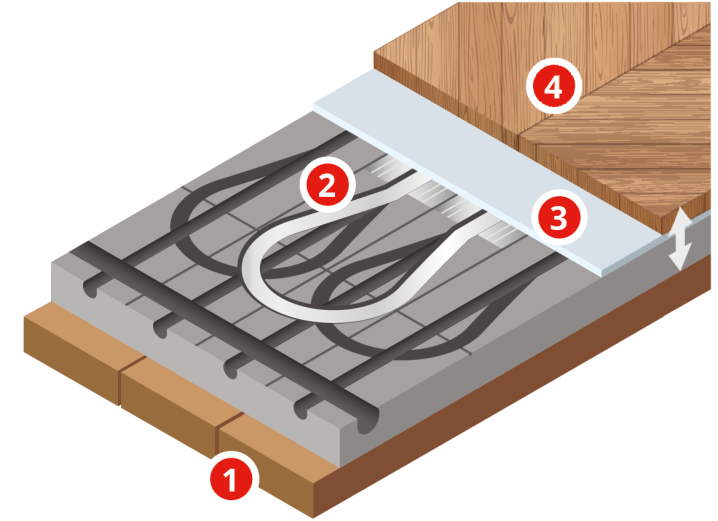 4
2
3
1