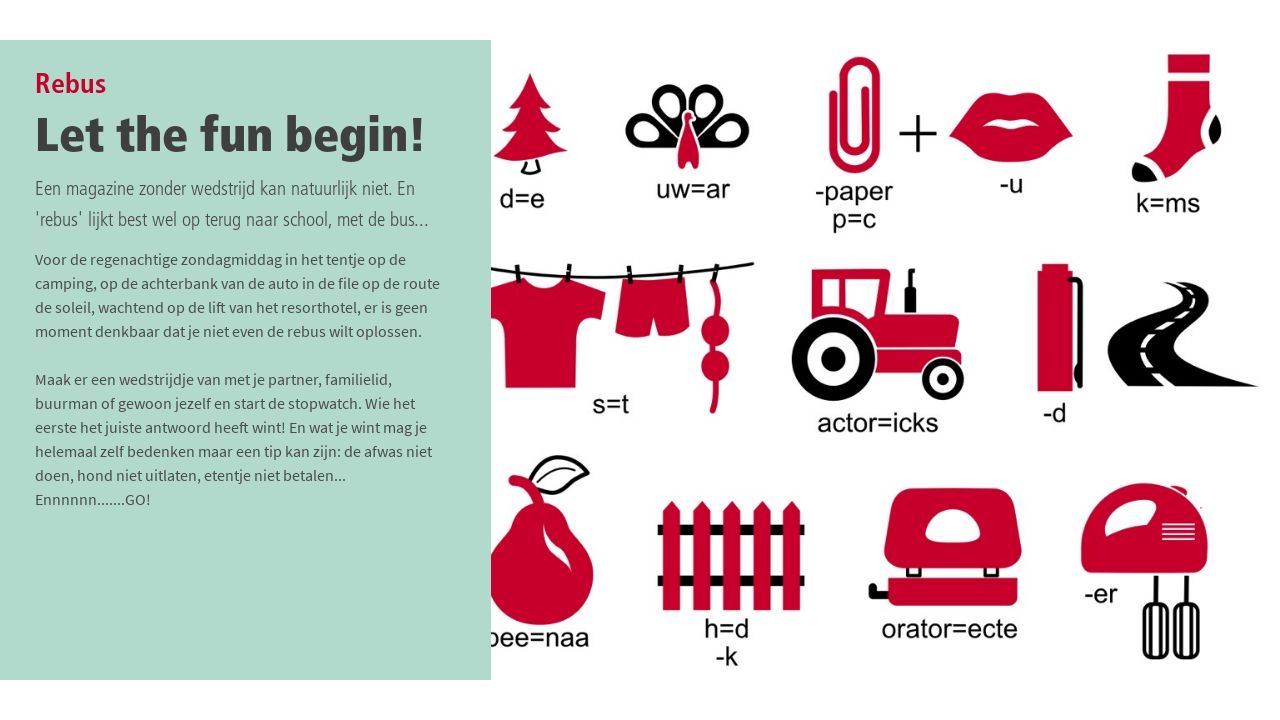 Rebus

Let the fun begin!

Een magazine zonder wedstrijd kan natuurlijk niet. En 'rebus' lijkt best wel op terug naar school, met de bus...

Voor de regenachtige zondagmiddag in het tentje op de camping, op de achterbank van de auto in de file op de route de soleil, wachtend op de lift van het resorthotel, er is geen moment denkbaar dat je niet even de rebus wilt oplossen.

Maak er een wedstrijdje van met je partner, familielid, buurman of gewoon jezelf en start de stopwatch. Wie het eerste het juiste antwoord heeft wint! En wat je wint mag je helemaal zelf bedenken maar een tip kan zijn: de afwas niet doen, hond niet uitlaten, etentje niet betalen... Ennnnnn.......GO!

d=e

uw=ar

-paper
p=c

+

-u

k=ms

s=t

actor=icks

-d

pee=naa

h=d
-k

orator=ecte

-er